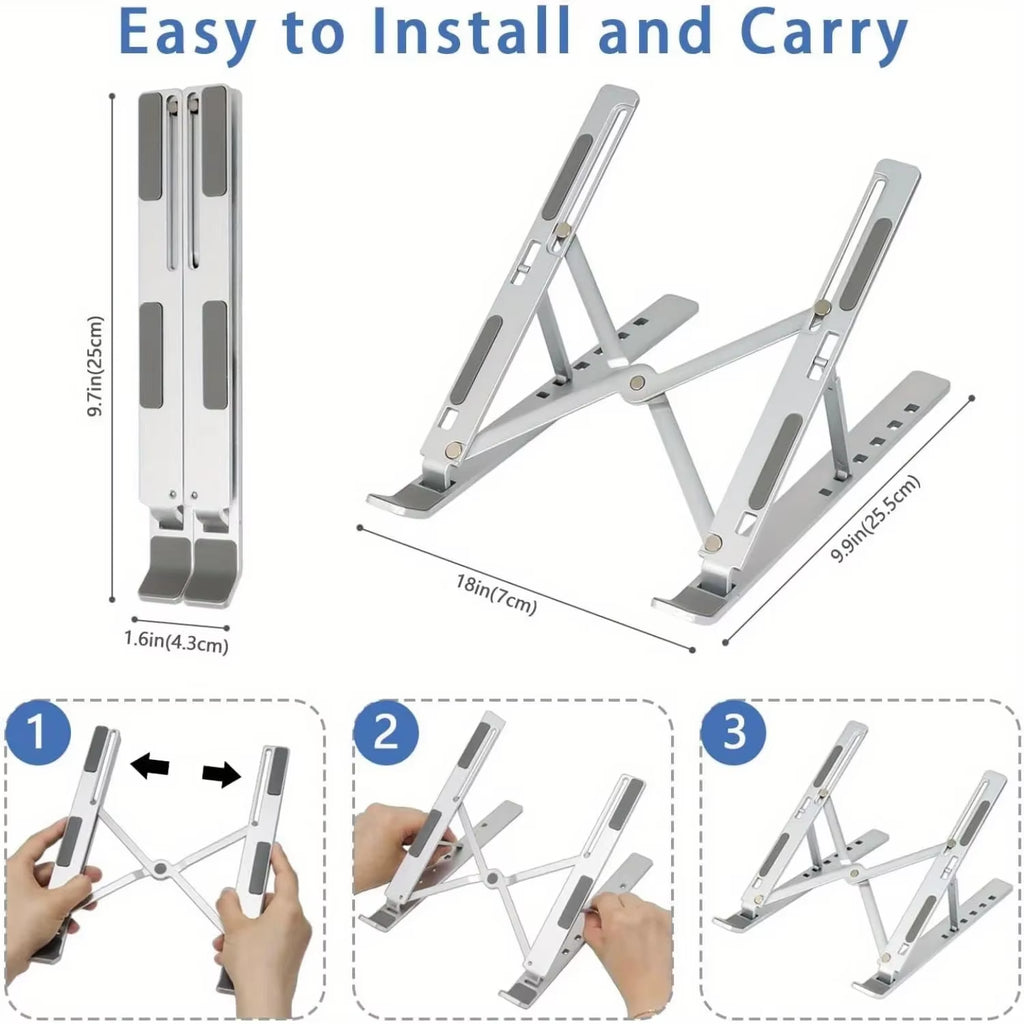 Easy to Install and Carry

9.7in(25cm)

1.6in(4.3cm)

18in(7cm)

9.9in(25.5cm)

1

2

3